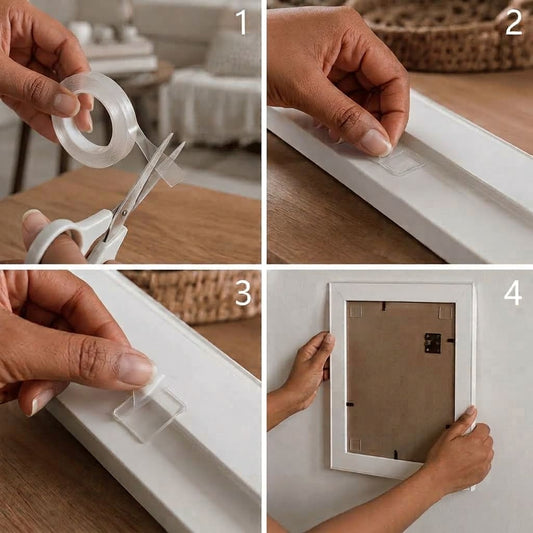 1

2

3

4